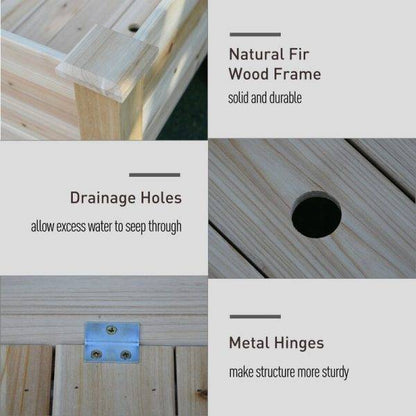 Natural Fir Wood Frame

solid and durable

Drainage Holes

allow excess water to seep through

Metal Hinges

make structure more sturdy